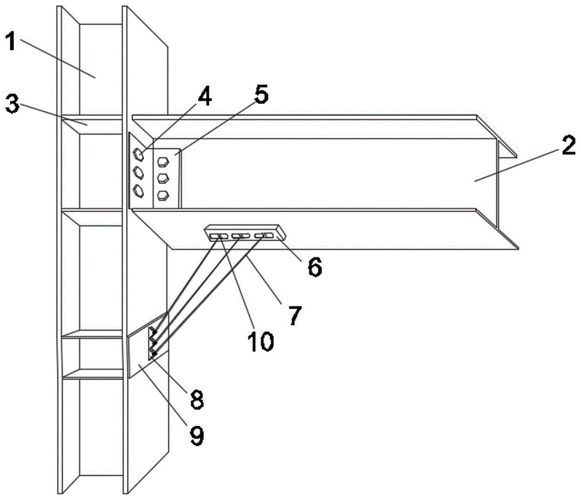 1
3
4
5
2
6
7
10
8
9